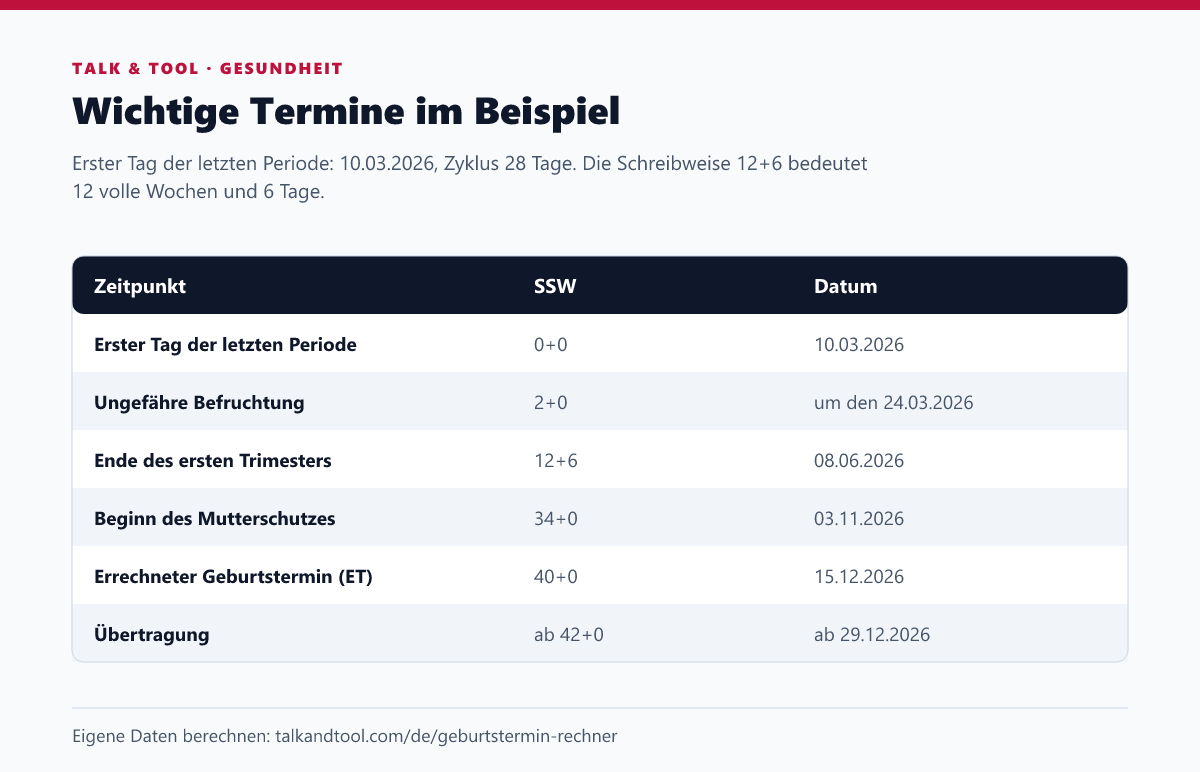 TALK & TOOL · GESUNDHEIT

Wichtige Termine im Beispiel

Erster Tag der letzten Periode: 10.03.2026, Zyklus 28 Tage. Die Schreibweise 12+6 bedeutet 12 volle Wochen und 6 Tage.

| Zeitpunkt | SSW | Datum |
|---|---|---|
| Erster Tag der letzten Periode | 0+0 | 10.03.2026 |
| Ungefähre Befruchtung | 2+0 | um den 24.03.2026 |
| Ende des ersten Trimesters | 12+6 | 08.06.2026 |
| Beginn des Mutterschutzes | 34+0 | 03.11.2026 |
| Errechneter Geburtstermin (ET) | 40+0 | 15.12.2026 |
| Übertragung | ab 42+0 | ab 29.12.2026 |

Eigene Daten berechnen: talkandtool.com/de/geburtstermin-rechner