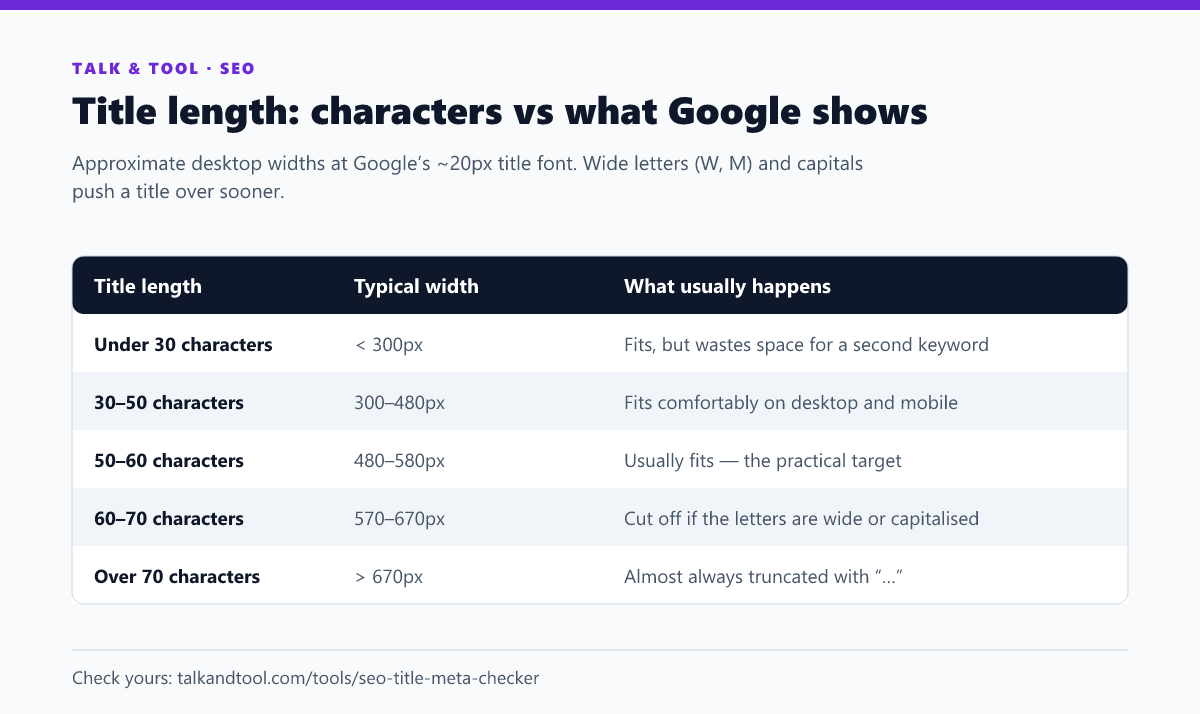 TALK & TOOL · SEO

Title length: characters vs what Google shows

Approximate desktop widths at Google's ~20px title font. Wide letters (W, M) and capitals push a title over sooner.

| Title length | Typical width | What usually happens |
|---|---|---|
| Under 30 characters | < 300px | Fits, but wastes space for a second keyword |
| 30–50 characters | 300–480px | Fits comfortably on desktop and mobile |
| 50–60 characters | 480–580px | Usually fits — the practical target |
| 60–70 characters | 570–670px | Cut off if the letters are wide or capitalised |
| Over 70 characters | > 670px | Almost always truncated with "..." |

Check yours: talkandtool.com/tools/seo-title-meta-checker