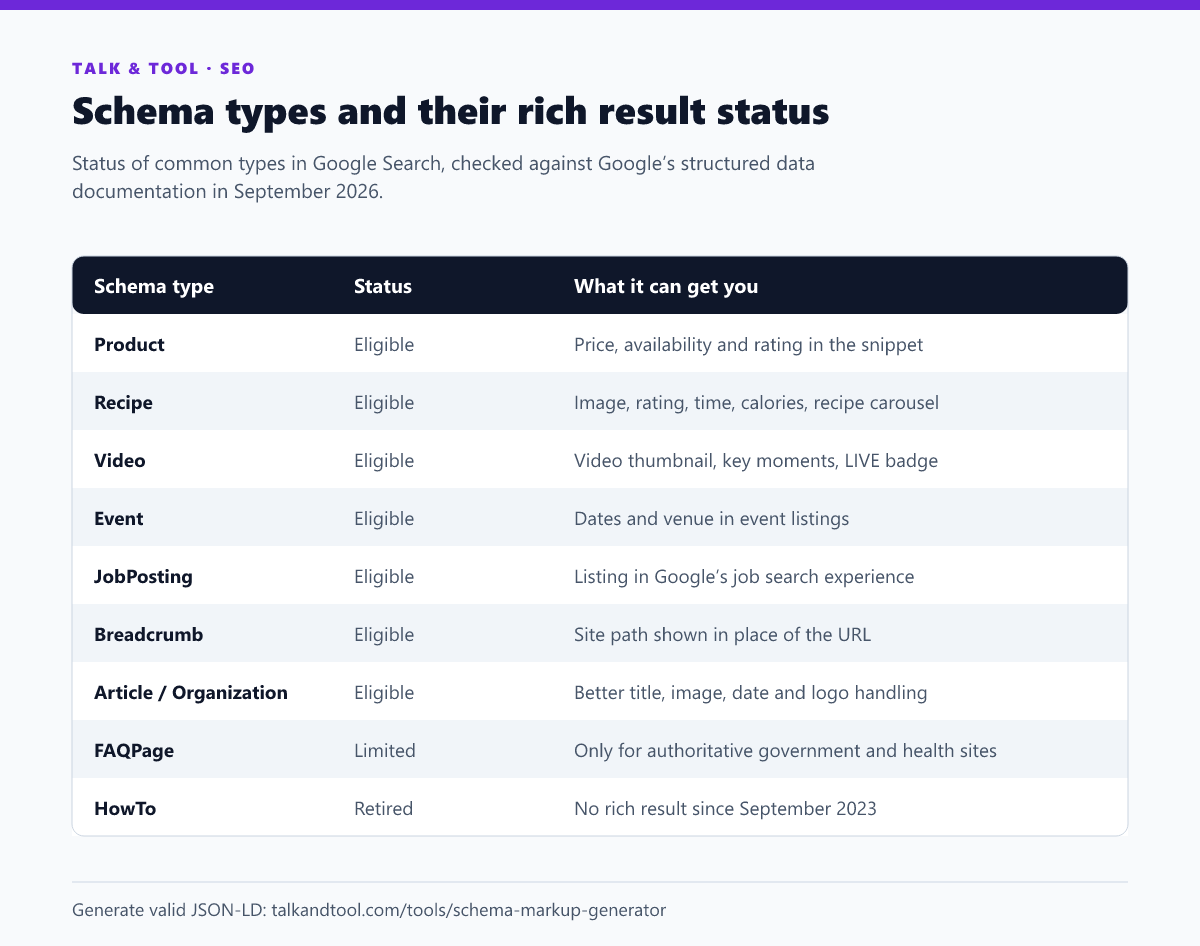 TALK & TOOL · SEO

Schema types and their rich result status

Status of common types in Google Search, checked against Google's structured data documentation in September 2026.

| Schema type | Status | What it can get you |
|---|---|---|
| Product | Eligible | Price, availability and rating in the snippet |
| Recipe | Eligible | Image, rating, time, calories, recipe carousel |
| Video | Eligible | Video thumbnail, key moments, LIVE badge |
| Event | Eligible | Dates and venue in event listings |
| JobPosting | Eligible | Listing in Google's job search experience |
| Breadcrumb | Eligible | Site path shown in place of the URL |
| Article / Organization | Eligible | Better title, image, date and logo handling |
| FAQPage | Limited | Only for authoritative government and health sites |
| HowTo | Retired | No rich result since September 2023 |

Generate valid JSON-LD: talkandtool.com/tools/schema-markup-generator