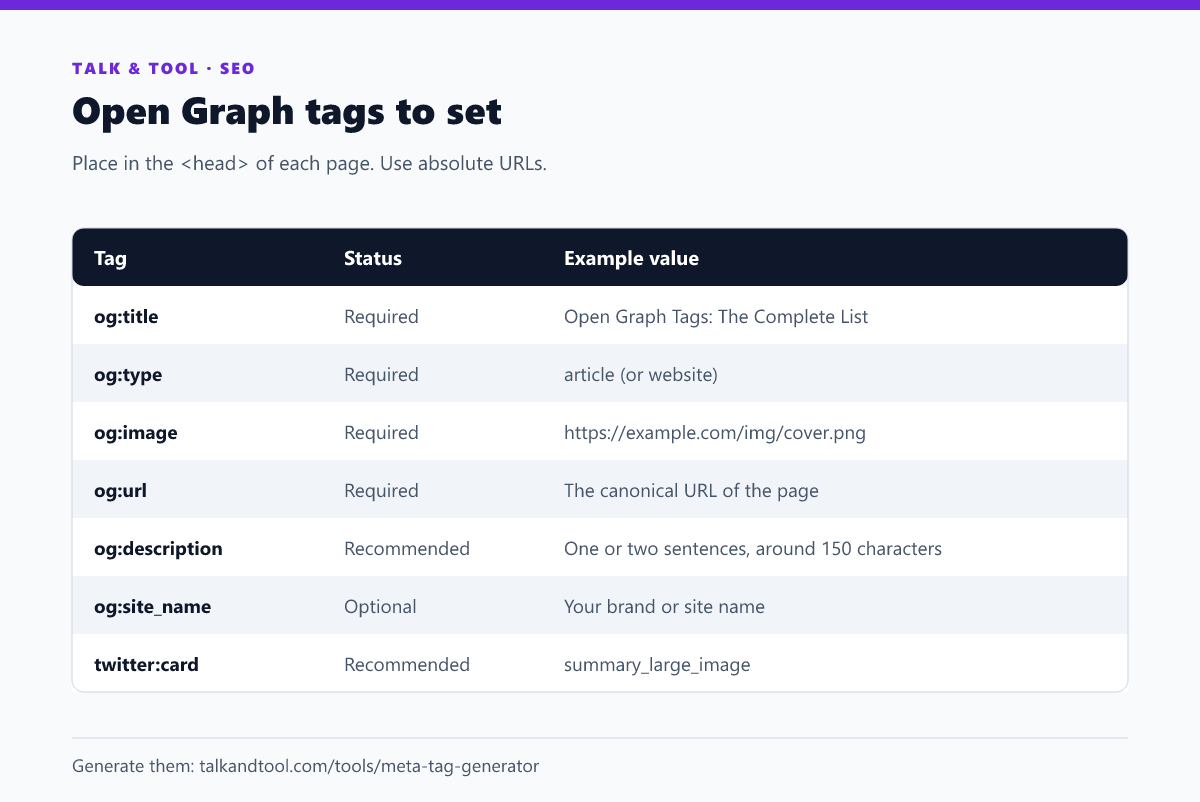 TALK & TOOL · SEO

Open Graph tags to set

Place in the <head> of each page. Use absolute URLs.

| Tag | Status | Example value |
|---|---|---|
| og:title | Required | Open Graph Tags: The Complete List |
| og:type | Required | article (or website) |
| og:image | Required | https://example.com/img/cover.png |
| og:url | Required | The canonical URL of the page |
| og:description | Recommended | One or two sentences, around 150 characters |
| og:site_name | Optional | Your brand or site name |
| twitter:card | Recommended | summary_large_image |

Generate them: talkandtool.com/tools/meta-tag-generator