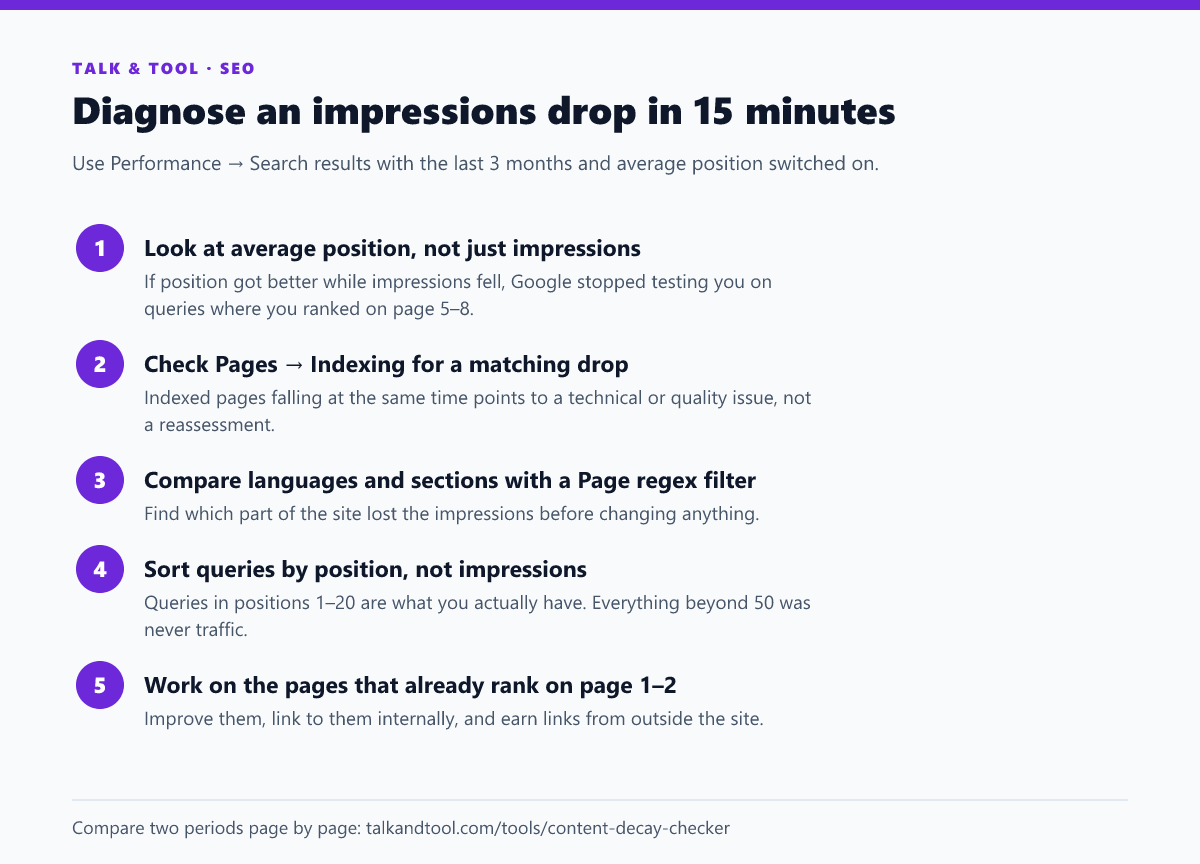 TALK & TOOL · SEO

Diagnose an impressions drop in 15 minutes

Use Performance → Search results with the last 3 months and average position switched on.

1
Look at average position, not just impressions
If position got better while impressions fell, Google stopped testing you on queries where you ranked on page 5–8.

2
Check Pages → Indexing for a matching drop
Indexed pages falling at the same time points to a technical or quality issue, not a reassessment.

3
Compare languages and sections with a Page regex filter
Find which part of the site lost the impressions before changing anything.

4
Sort queries by position, not impressions
Queries in positions 1–20 are what you actually have. Everything beyond 50 was never traffic.

5
Work on the pages that already rank on page 1–2
Improve them, link to them internally, and earn links from outside the site.

Compare two periods page by page: talkandtool.com/tools/content-decay-checker