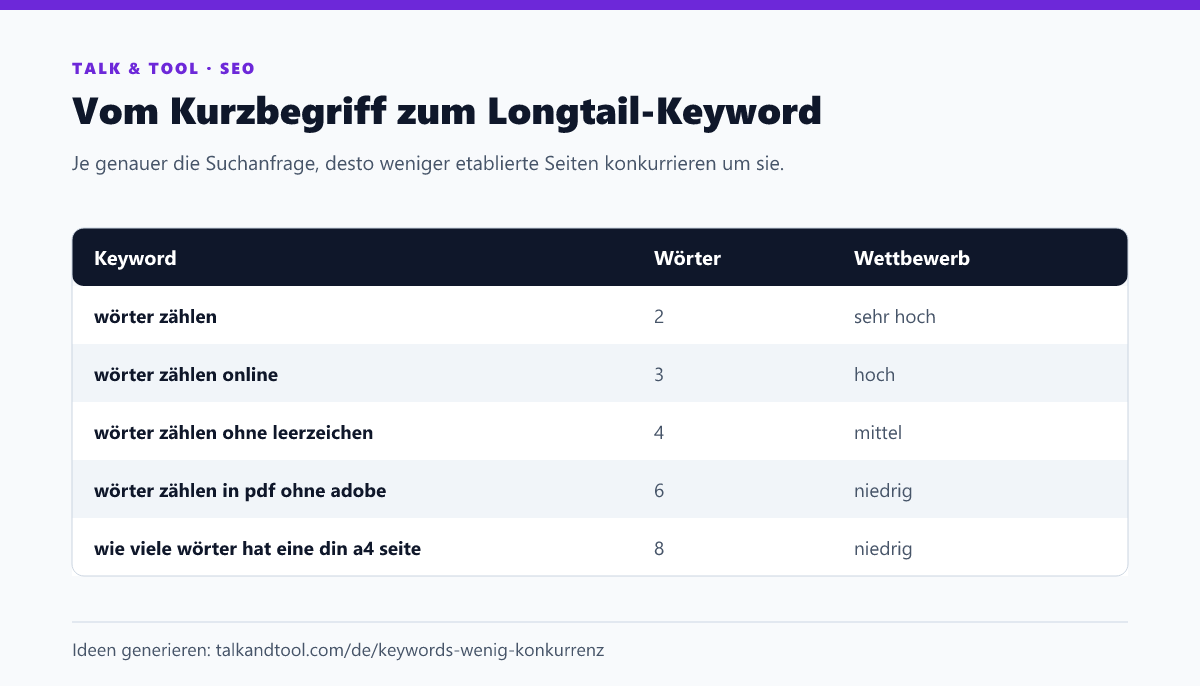 TALK & TOOL · SEO

Vom Kurzbegriff zum Longtail-Keyword

Je genauer die Suchanfrage, desto weniger etablierte Seiten konkurrieren um sie.

| Keyword | Wörter | Wettbewerb |
|---|---|---|
| wörter zählen | 2 | sehr hoch |
| wörter zählen online | 3 | hoch |
| wörter zählen ohne leerzeichen | 4 | mittel |
| wörter zählen in pdf ohne adobe | 6 | niedrig |
| wie viele wörter hat eine din a4 seite | 8 | niedrig |

Ideen generieren: talkandtool.com/de/keywords-wenig-konkurrenz