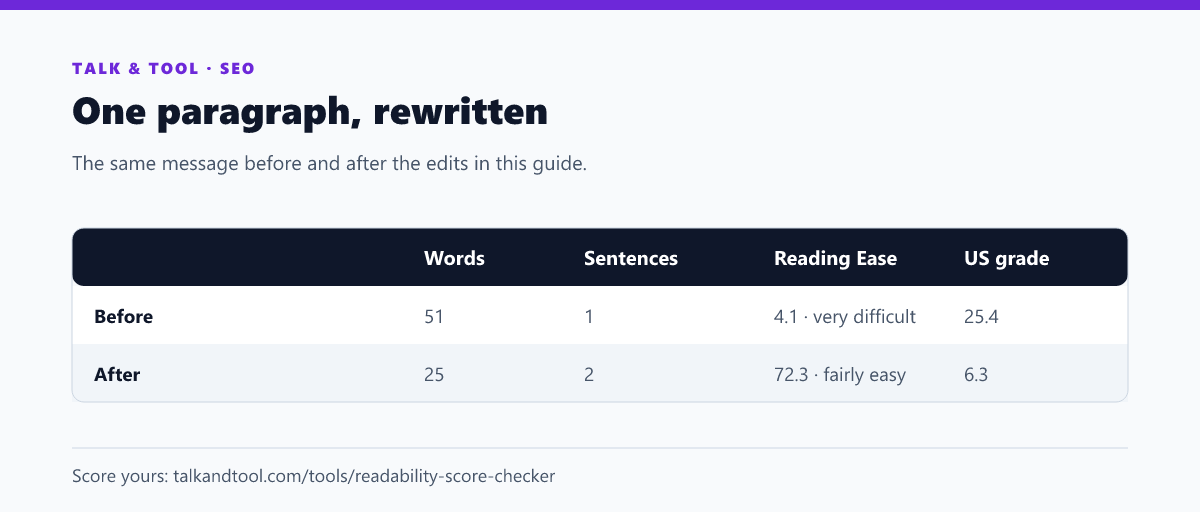 TALK & TOOL · SEO

One paragraph, rewritten

The same message before and after the edits in this guide.

|  | Words | Sentences | Reading Ease | US grade |
|---|---|---|---|---|
| Before | 51 | 1 | 4.1 · very difficult | 25.4 |
| After | 25 | 2 | 72.3 · fairly easy | 6.3 |

Score yours: talkandtool.com/tools/readability-score-checker