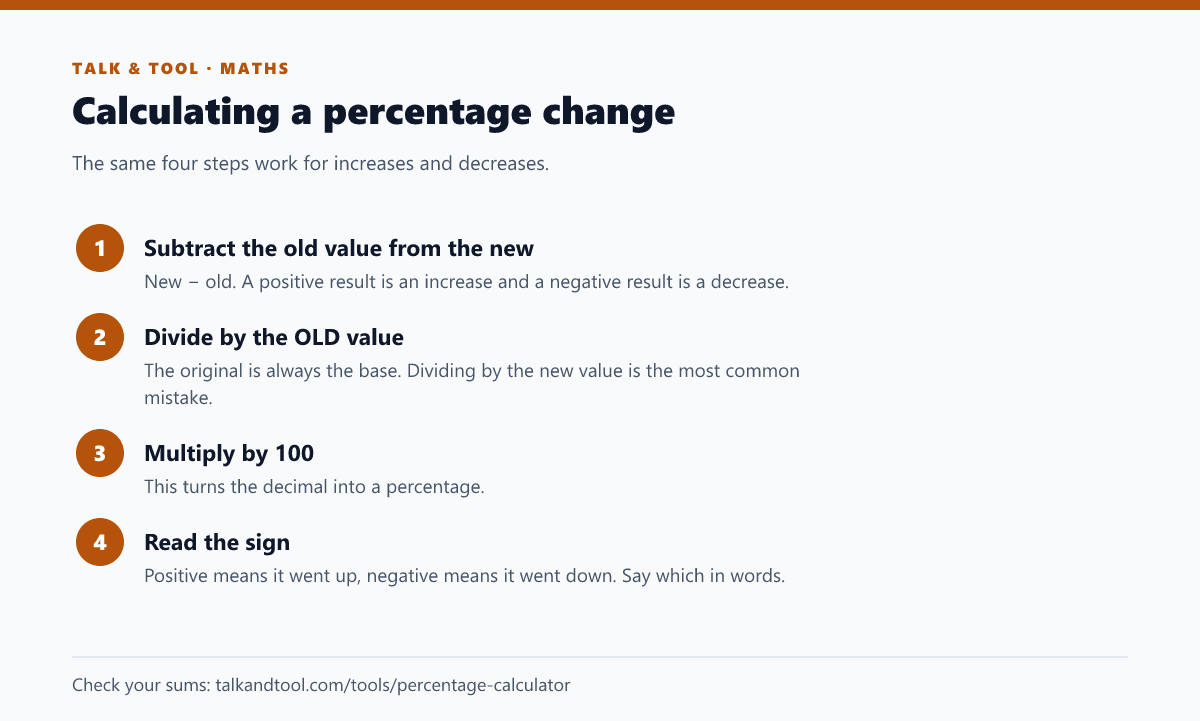 TALK & TOOL · MATHS

Calculating a percentage change

The same four steps work for increases and decreases.

1
Subtract the old value from the new
New − old. A positive result is an increase and a negative result is a decrease.

2
Divide by the OLD value
The original is always the base. Dividing by the new value is the most common mistake.

3
Multiply by 100
This turns the decimal into a percentage.

4
Read the sign
Positive means it went up, negative means it went down. Say which in words.

Check your sums: talkandtool.com/tools/percentage-calculator