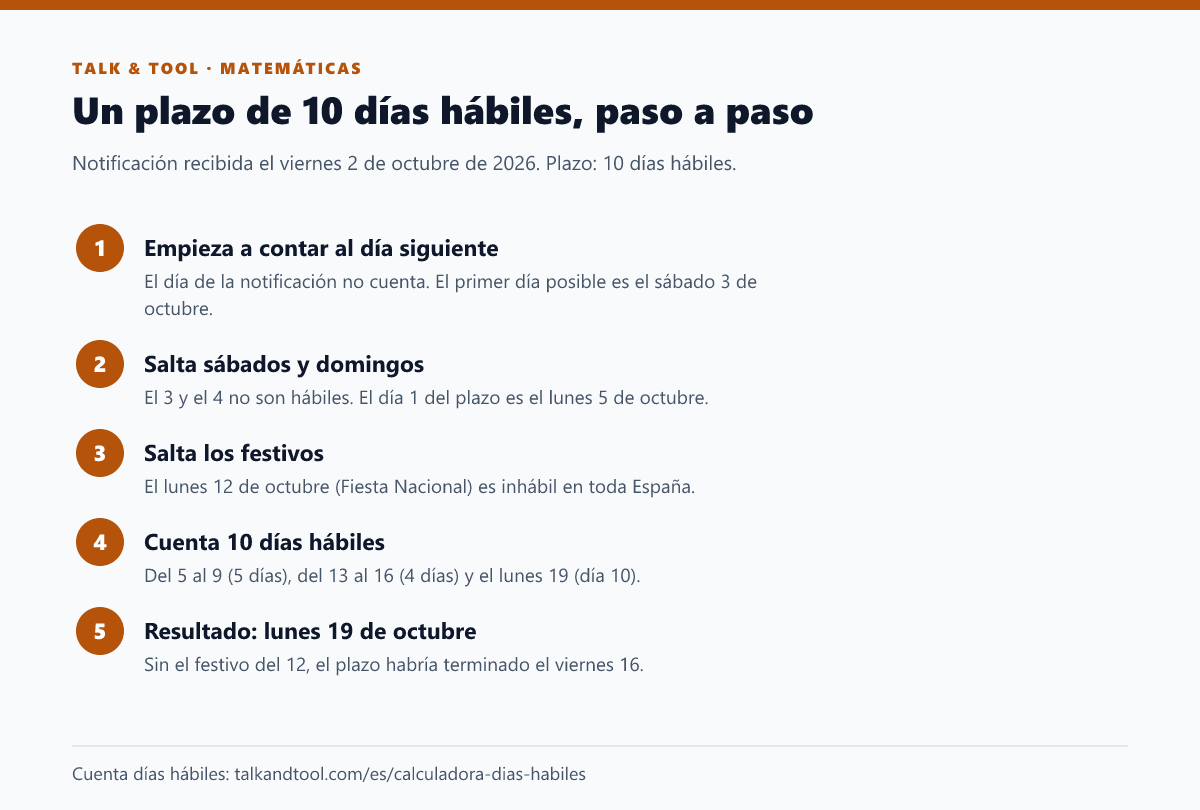 TALK & TOOL · MATEMÁTICAS

Un plazo de 10 días hábiles, paso a paso

Notificación recibida el viernes 2 de octubre de 2026. Plazo: 10 días hábiles.

1
Empieza a contar al día siguiente
El día de la notificación no cuenta. El primer día posible es el sábado 3 de octubre.

2
Salta sábados y domingos
El 3 y el 4 no son hábiles. El día 1 del plazo es el lunes 5 de octubre.

3
Salta los festivos
El lunes 12 de octubre (Fiesta Nacional) es inhábil en toda España.

4
Cuenta 10 días hábiles
Del 5 al 9 (5 días), del 13 al 16 (4 días) y el lunes 19 (día 10).

5
Resultado: lunes 19 de octubre
Sin el festivo del 12, el plazo habría terminado el viernes 16.

Cuenta días hábiles: talkandtool.com/es/calculadora-dias-habiles